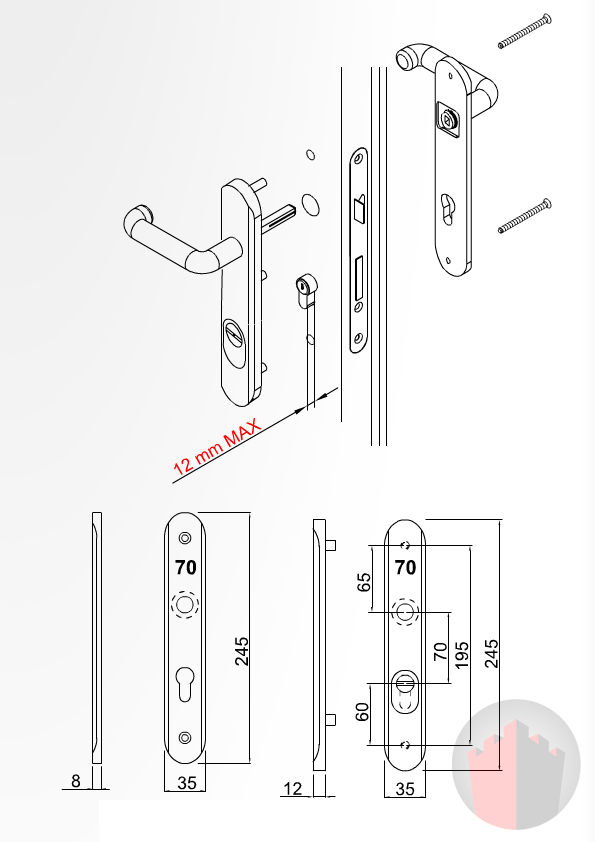 12 mm MAX

70

245

8

35

12

70

65

70

195

245

60

35